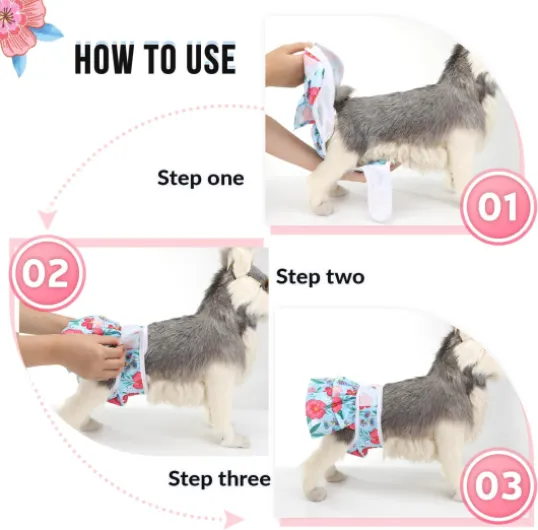 HOW TO USE

Step one

01

02

Step two

Step three

03