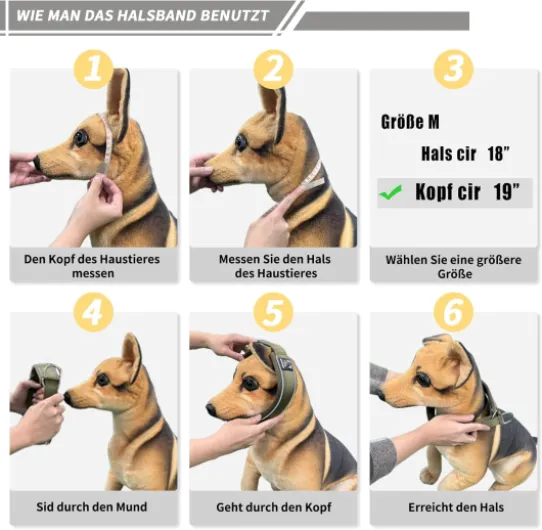 WIE MAN DAS HALSBAND BENUTZT

1

Den Kopf des Haustieres messen

2

Messen Sie den Hals des Haustieres

3

Größe M

Hals cir 18"

Kopf cir 19"

Wählen Sie eine größere Größe

4

Sid durch den Mund

5

Geht durch den Kopf

6

Erreicht den Hals